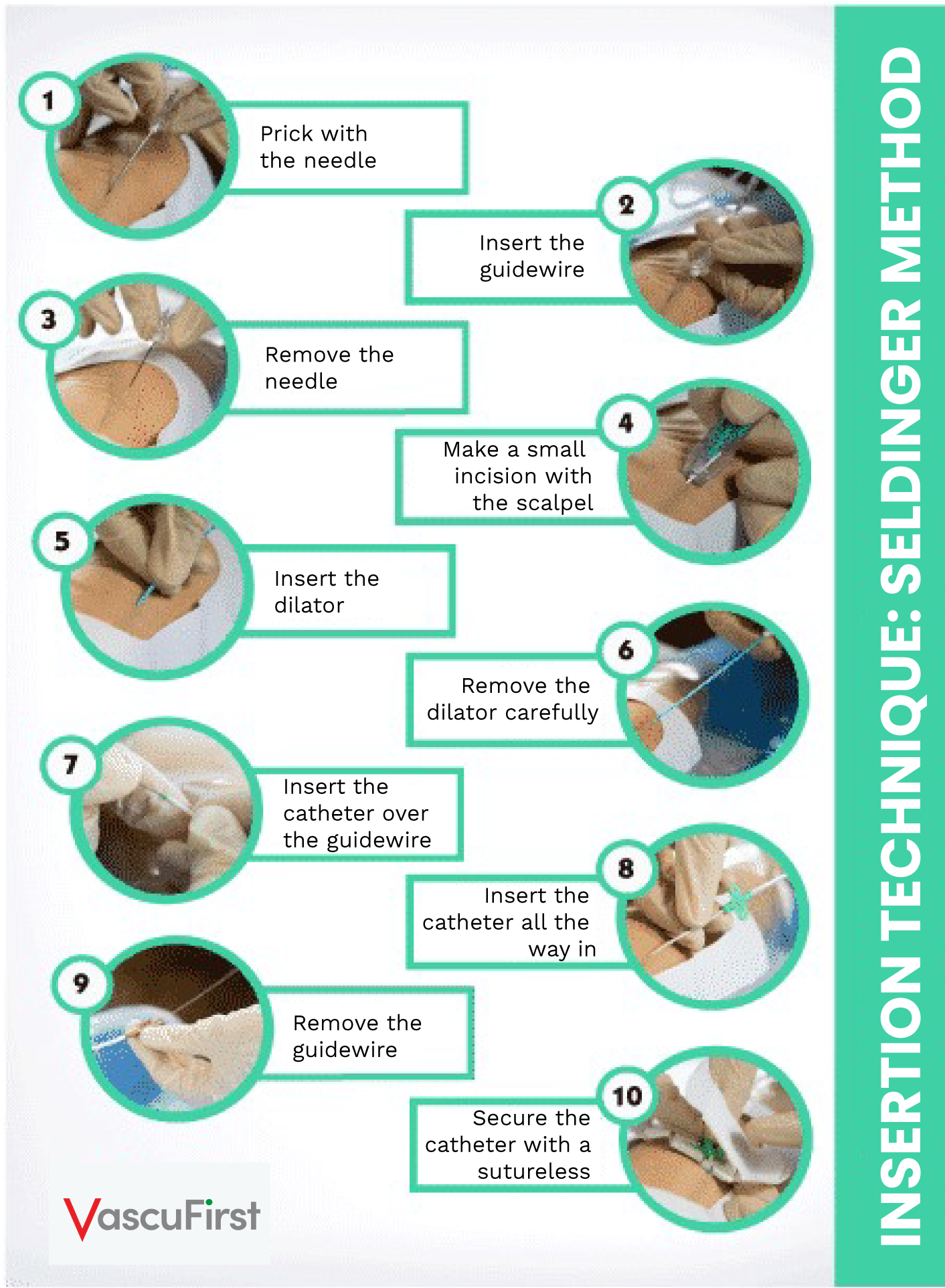 INSERTION TECHNIQUE: SELDINGER METHOD

1
Prick with the needle

2
Insert the guidewire

3
Remove the needle

4
Make a small incision with the scalpel

5
Insert the dilator

6
Remove the dilator carefully

7
Insert the catheter over the guidewire

8
Insert the catheter all the way in

9
Remove the guidewire

10
Secure the catheter with a sutureless

VascuFirst